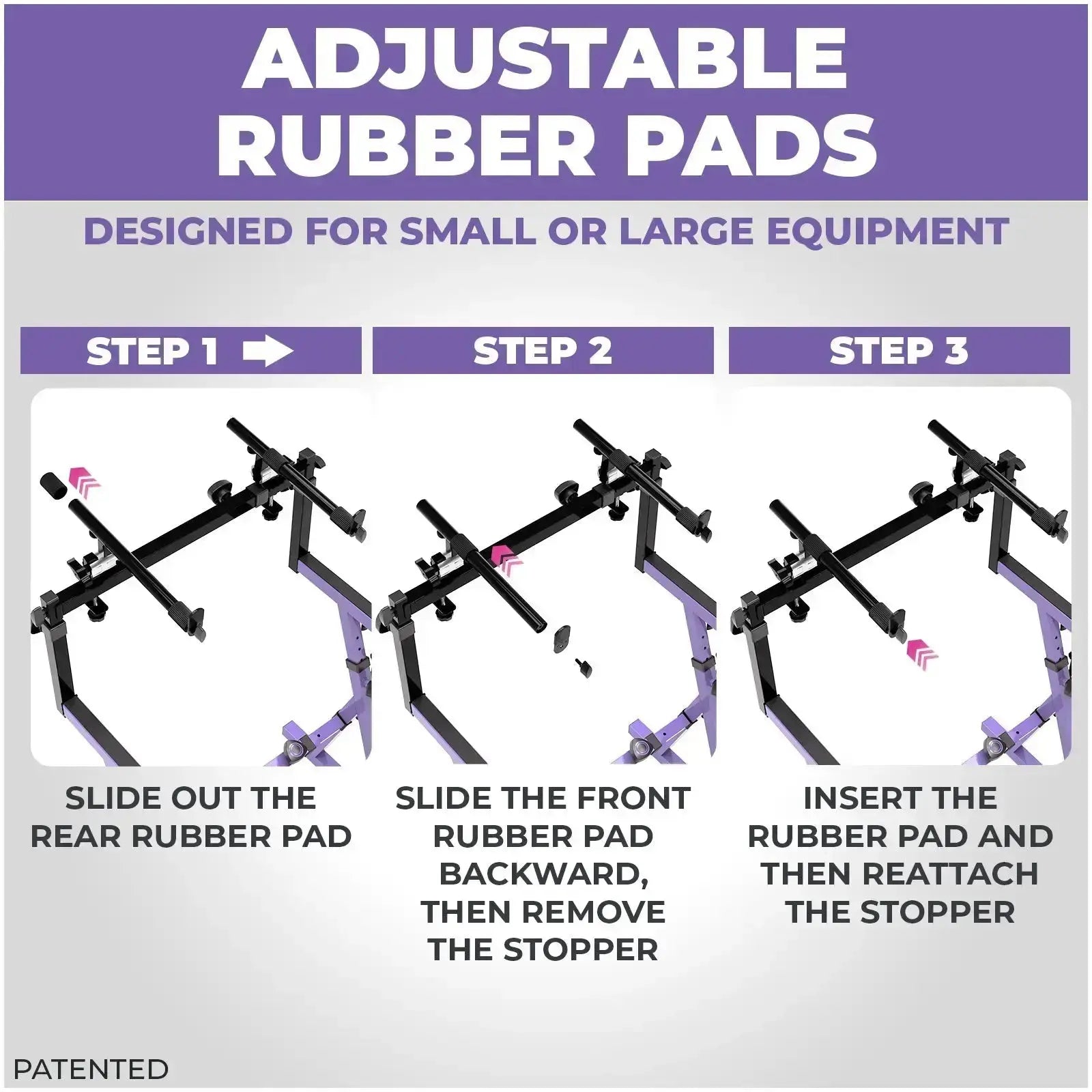 ADJUSTABLE RUBBER PADS

DESIGNED FOR SMALL OR LARGE EQUIPMENT

STEP 1

SLIDE OUT THE REAR RUBBER PAD

STEP 2

SLIDE THE FRONT RUBBER PAD BACKWARD, THEN REMOVE THE STOPPER

STEP 3

INSERT THE RUBBER PAD AND THEN REATTACH THE STOPPER

PATENTED